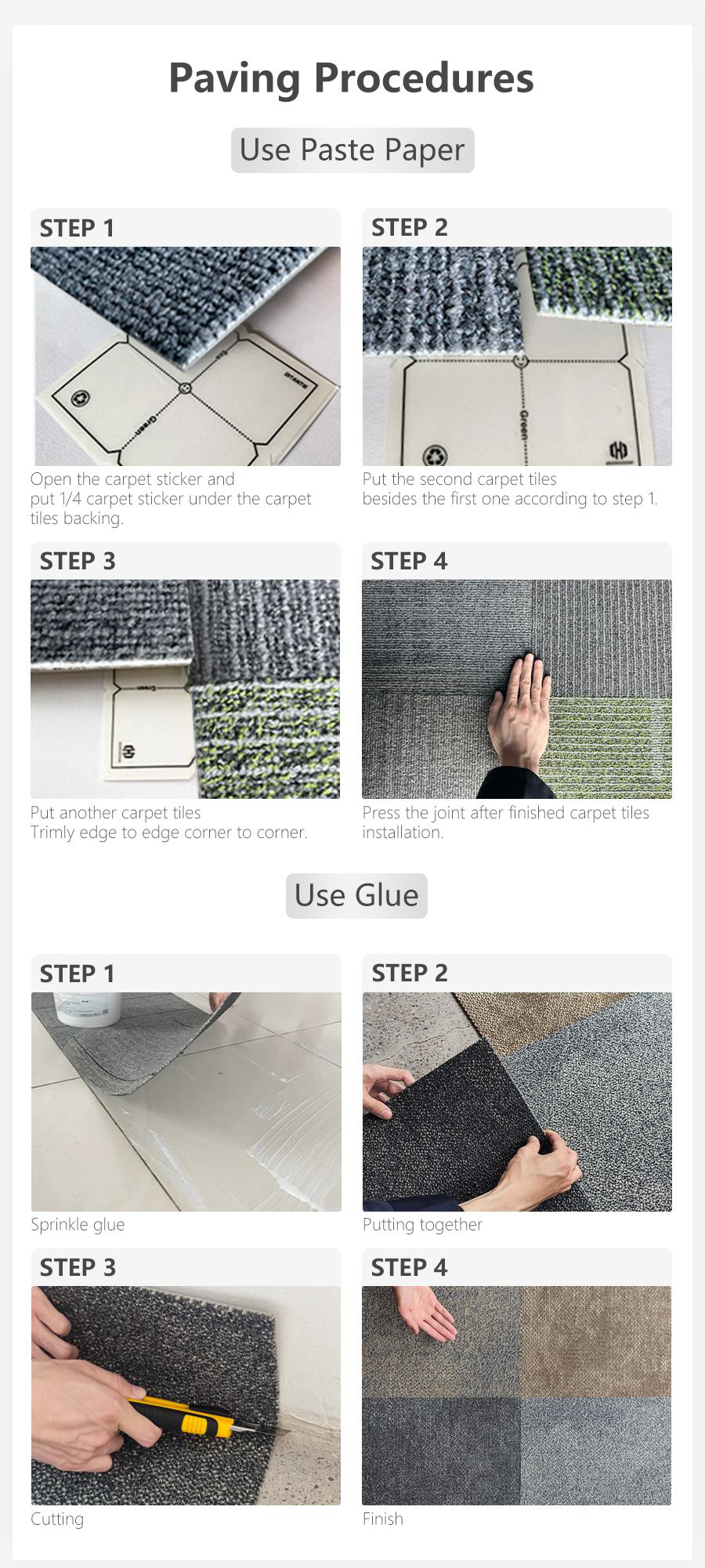 Paving Procedures

Use Paste Paper

STEP 1

Green

Open the carpet sticker and put 1/4 carpet sticker under the carpet tiles backing.

STEP 2

Green

Put the second carpet tiles besides the first one according to step 1.

STEP 3

Green

Put another carpet tiles
Trimly edge to edge corner to corner.

STEP 4

Press the joint after finished carpet tiles installation.

Use Glue

STEP 1

Sprinkle glue

STEP 2

Putting together

STEP 3

Cutting

STEP 4

Finish